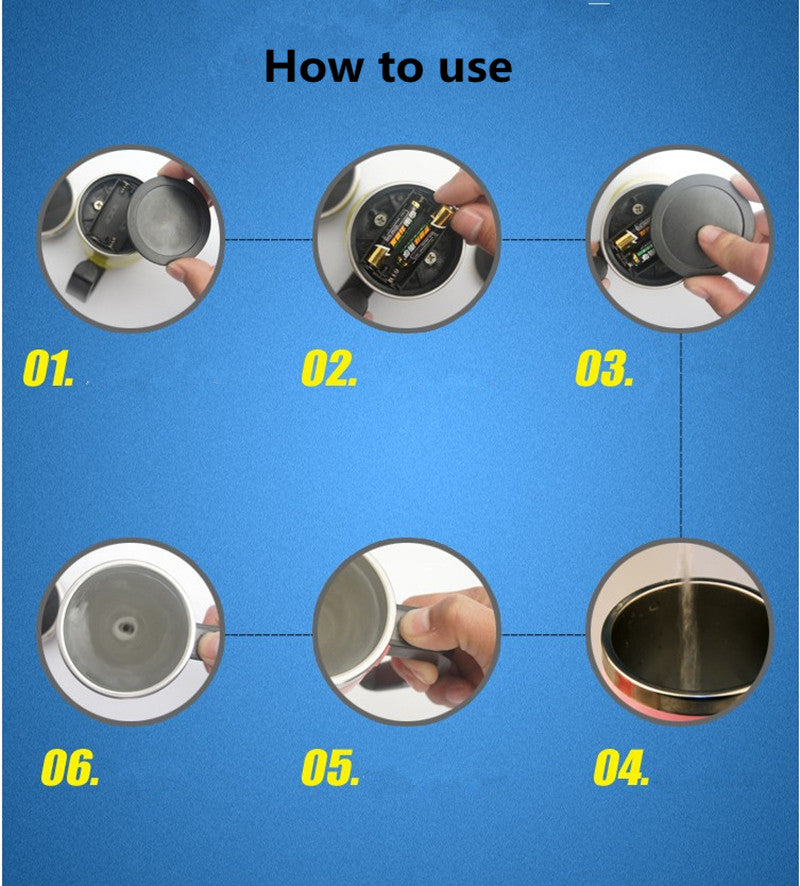 How to use

01.

02.

03.

06.

05.

04.